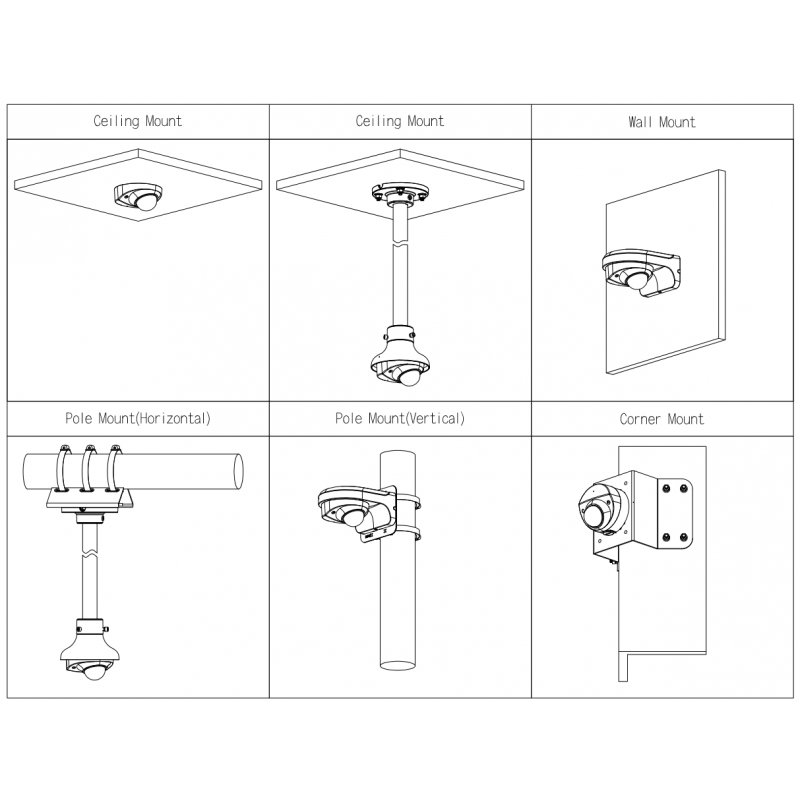 | Ceiling Mount | Ceiling Mount | Wall Mount |
|---|---|---|
| | | |
| Pole Mount(Horizontal) | Pole Mount(Vertical) | Corner Mount |
| | | |