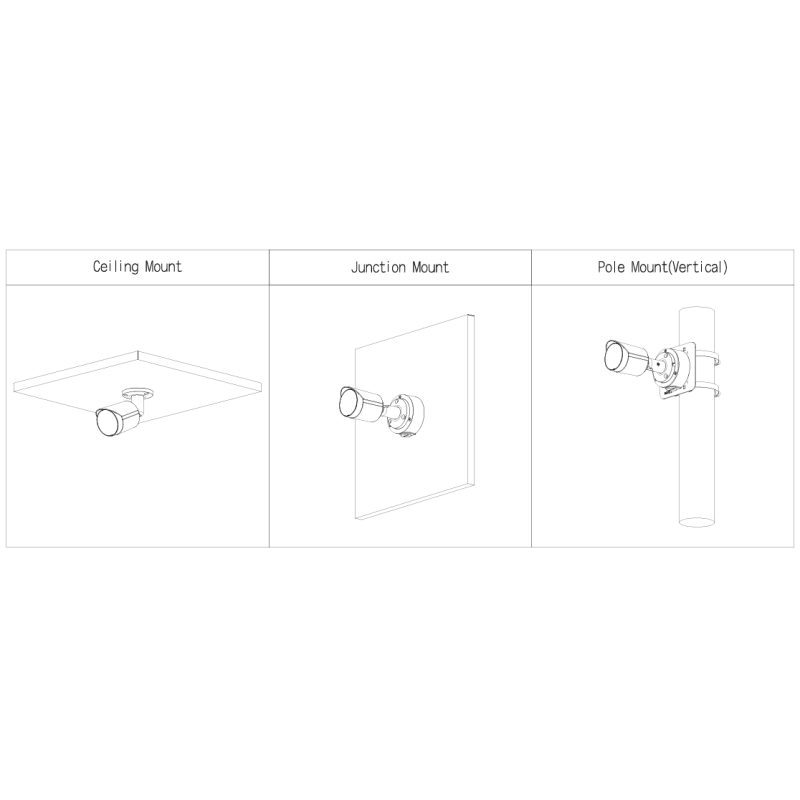 | Ceiling Mount | Junction Mount | Pole Mount(Vertical) |
|---|---|---|
| | | |